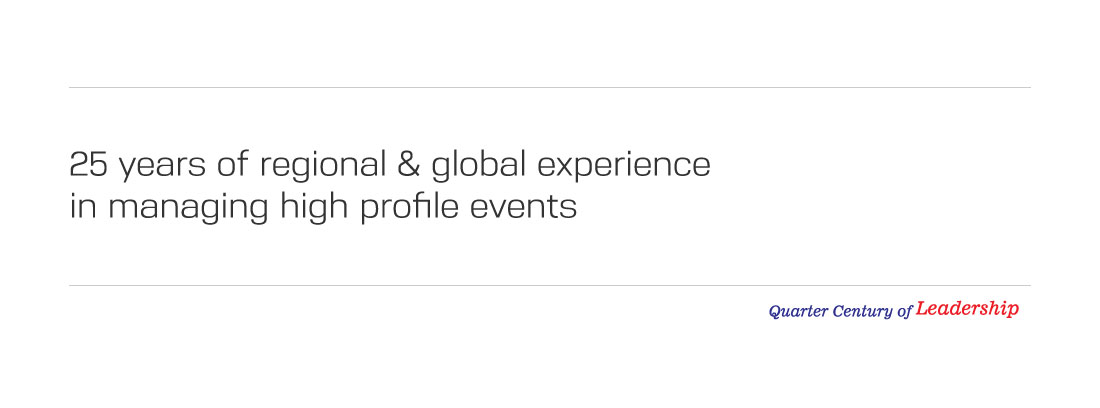 25 years of regional & global experience in managing high profile events

Quarter Century of Leadership